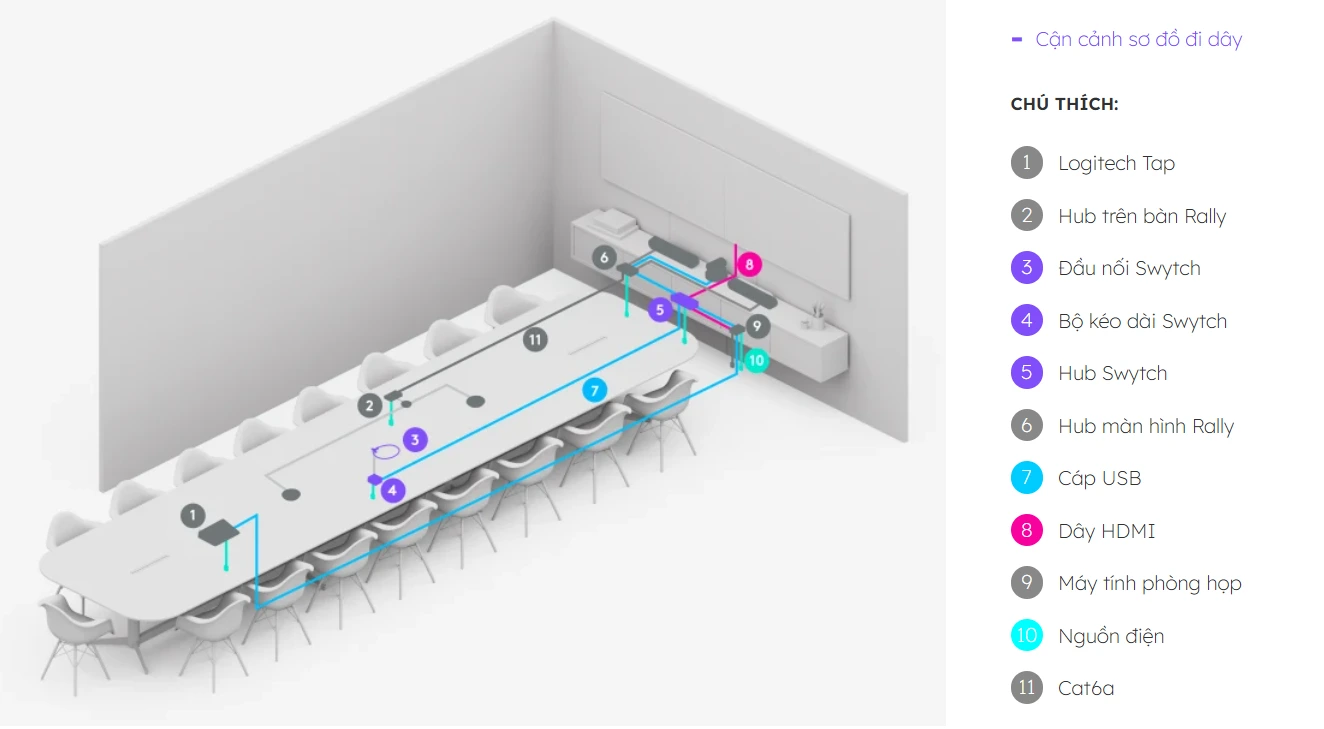 6
8
5
9
11
10
7
2
3
4
1

- Cận cảnh sơ đồ đi dây

CHÚ THÍCH:

1 Logitech Tap
2 Hub trên bàn Rally
3 Đầu nối Swytch
4 Bộ kéo dài Swytch
5 Hub Swytch
6 Hub màn hình Rally
7 Cáp USB
8 Dây HDMI
9 Máy tính phòng họp
10 Nguồn điện
11 Cat6a