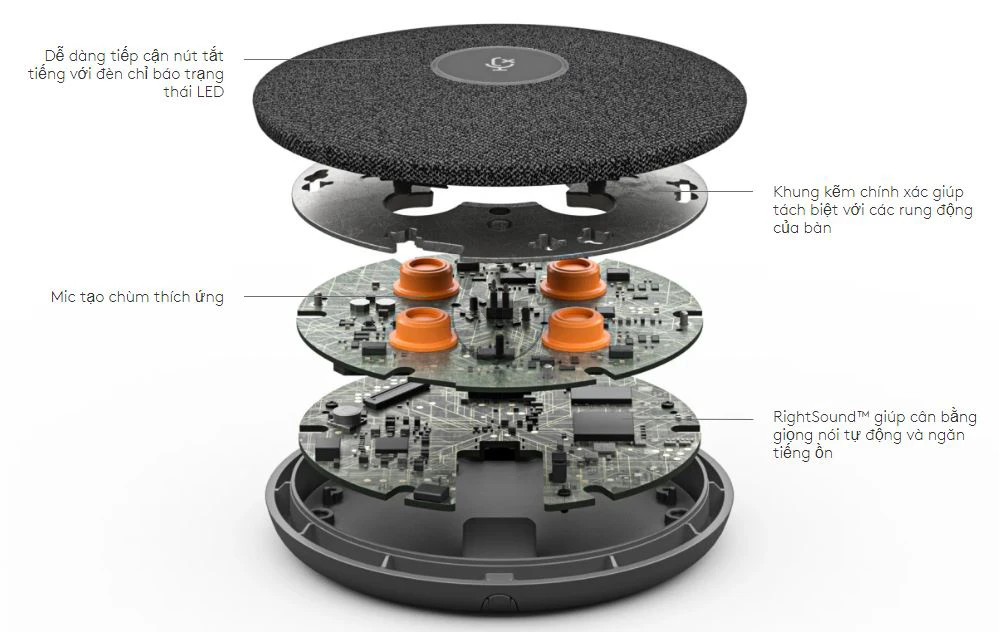 Dễ dàng tiếp cận nút tắt tiếng với đèn chỉ báo trạng thái LED

Khung kẽm chính xác giúp tách biệt với các rung động của bàn

Mic tạo chùm thích ứng

RightSound™ giúp cân bằng giọng nói tự động và ngăn tiếng ồn