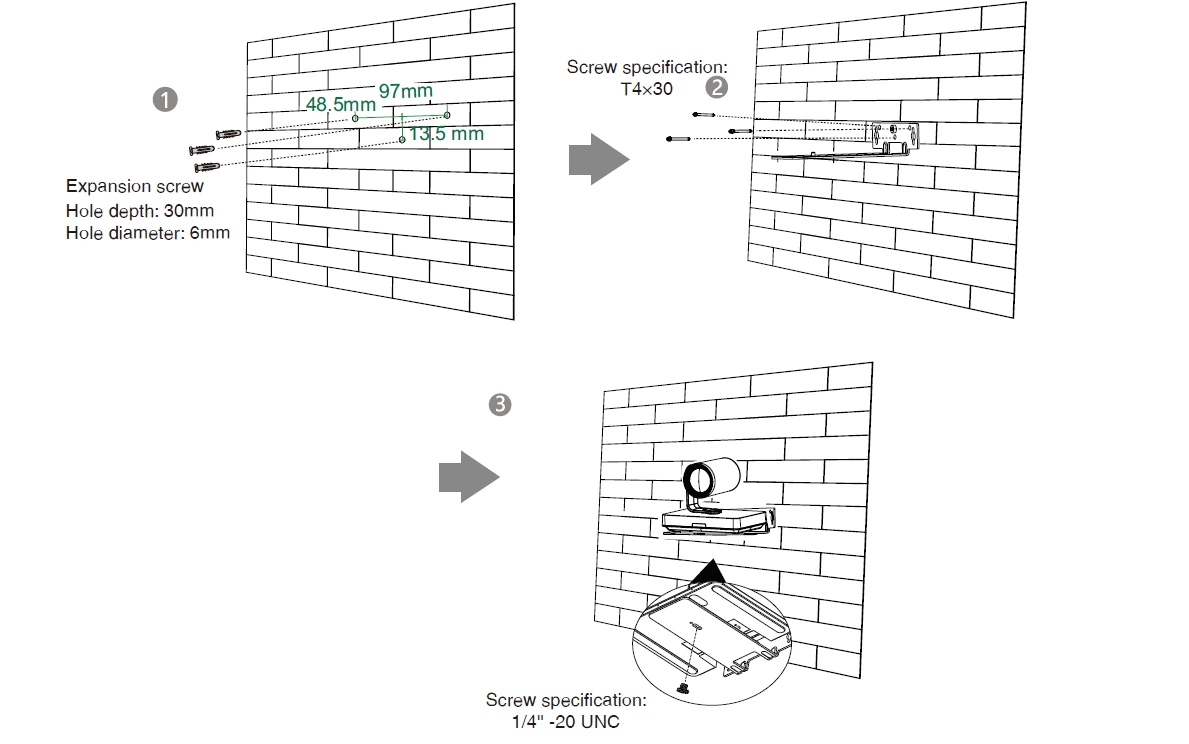 1

97mm

48.5mm

13.5 mm

Expansion screw
Hole depth: 30mm
Hole diameter: 6mm

Screw specification:
T4×30

2

3

Screw specification:
1/4" -20 UNC