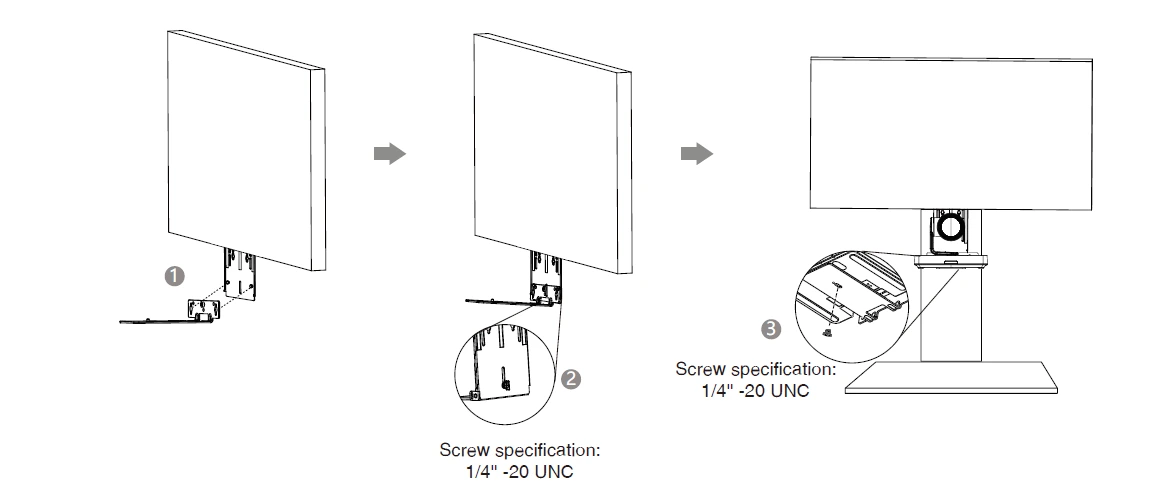 1

2

Screw specification:
1/4" -20 UNC

3

Screw specification:
1/4" -20 UNC