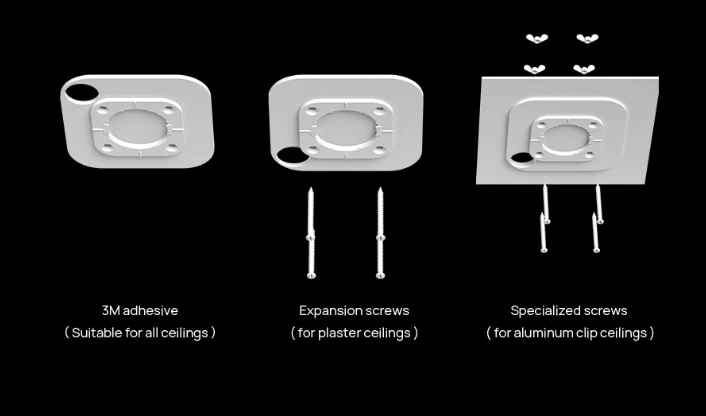 3M adhesive
( Suitable for all ceilings )

Expansion screws
( for plaster ceilings )

Specialized screws
( for aluminum clip ceilings )