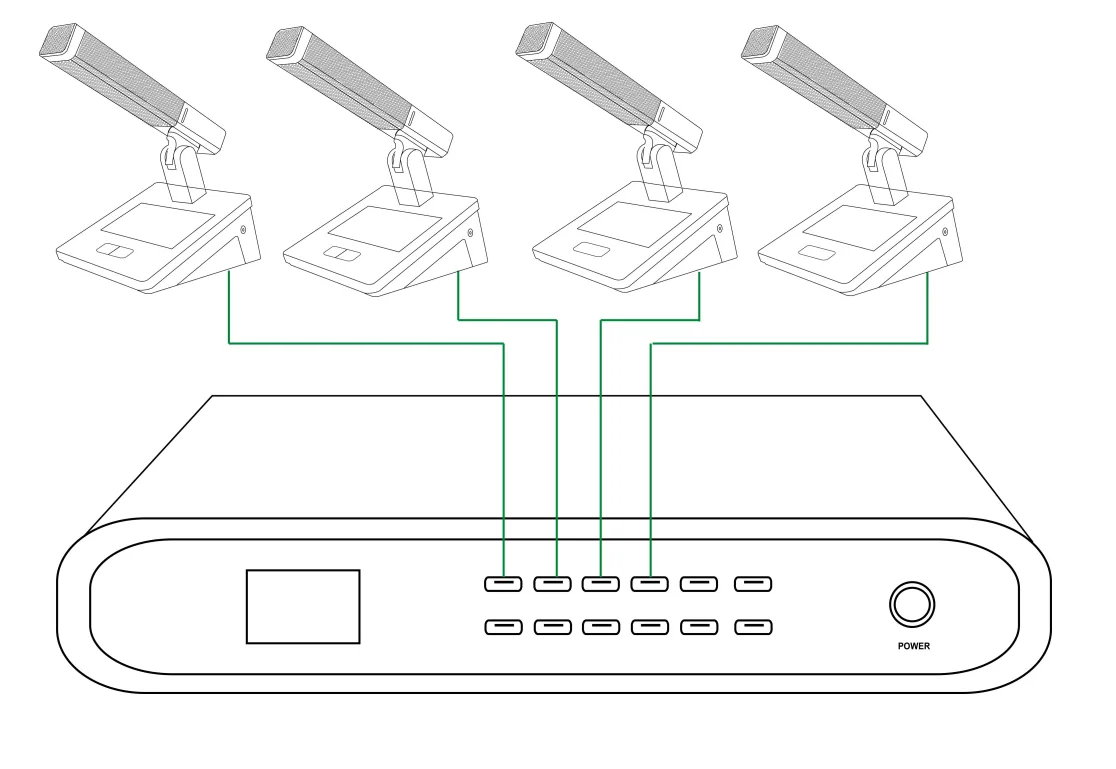 POWER