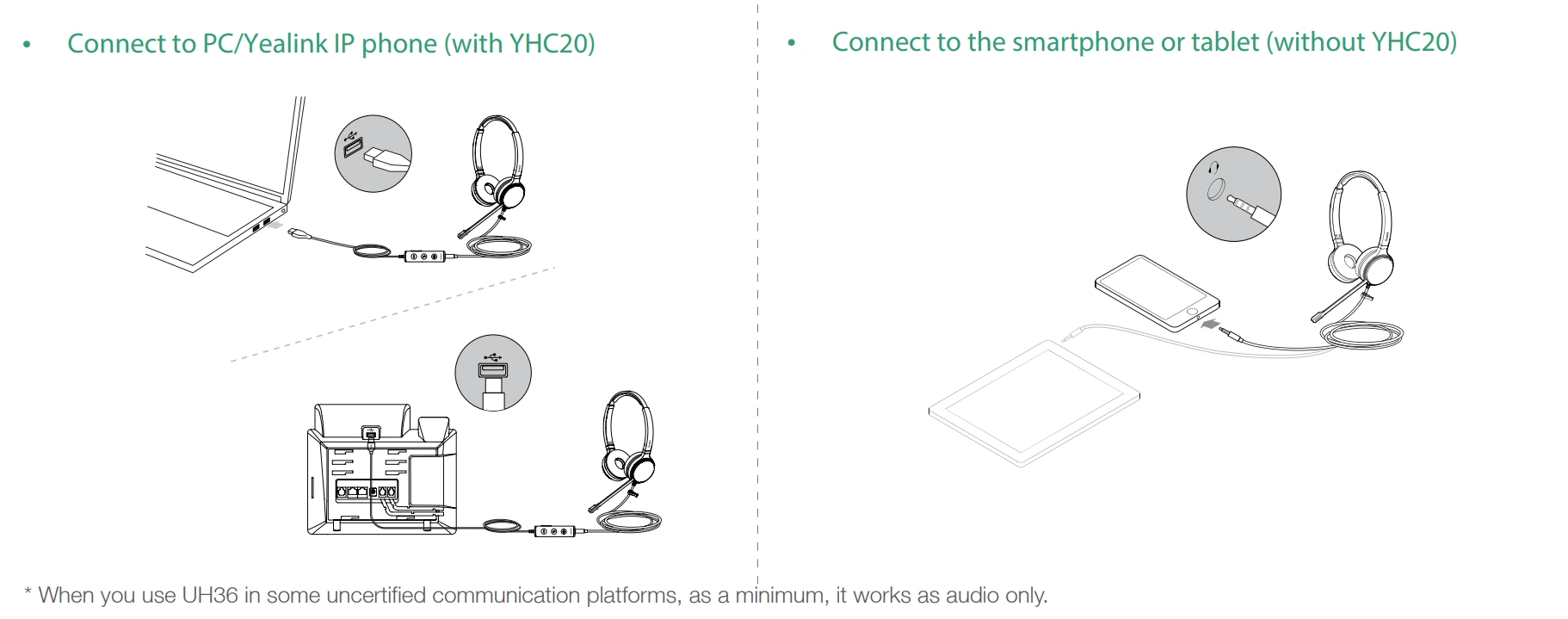 • Connect to PC/Yealink IP phone (with YHC20)

• Connect to the smartphone or tablet (without YHC20)

* When you use UH36 in some uncertified communication platforms, as a minimum, it works as audio only.