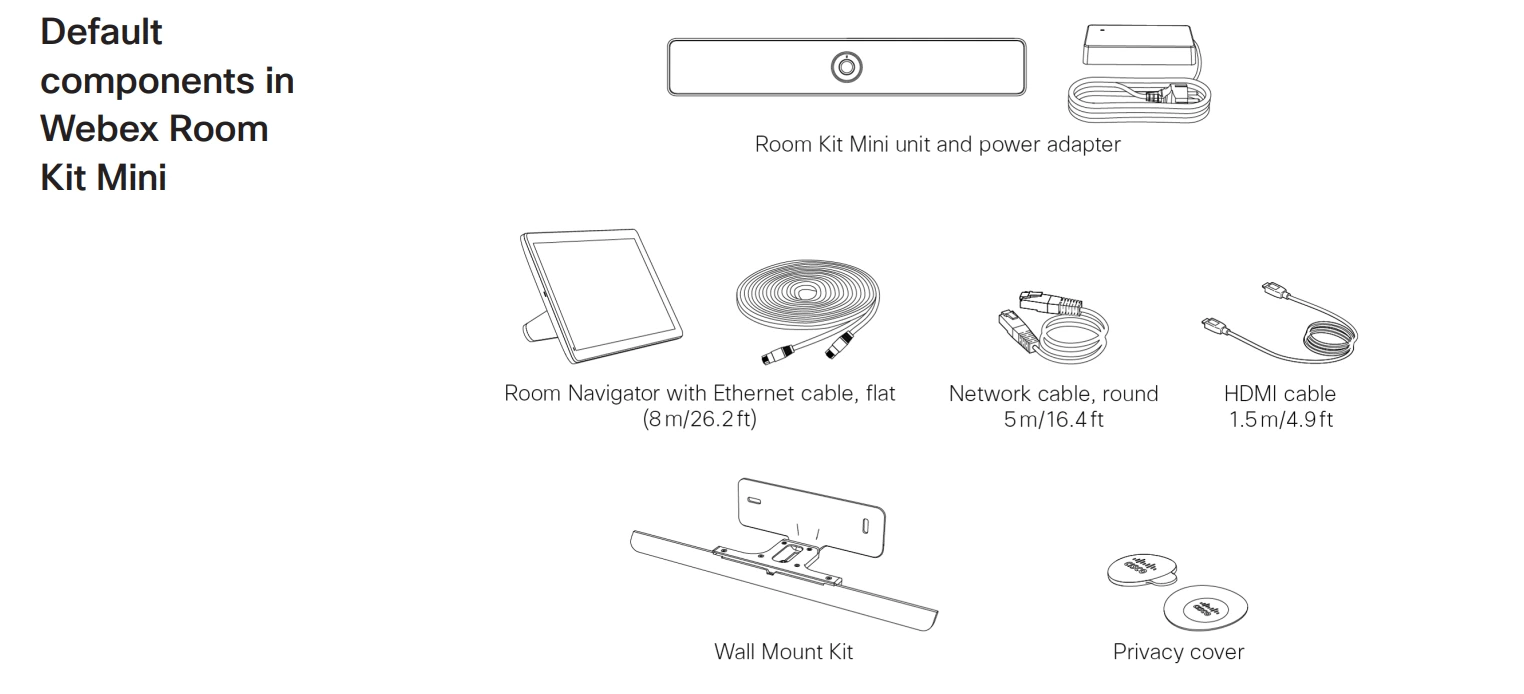 Default components in Webex Room Kit Mini

Room Kit Mini unit and power adapter

Room Navigator with Ethernet cable, flat (8 m/26.2 ft)

Network cable, round 5 m/16.4 ft

HDMI cable 1.5 m/4.9 ft

Wall Mount Kit

Privacy cover