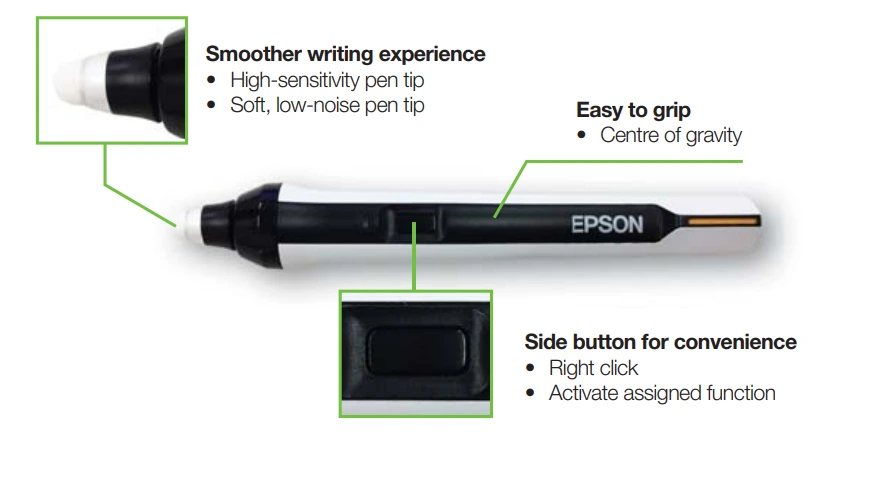 Smoother writing experience
• High-sensitivity pen tip
• Soft, low-noise pen tip

Easy to grip
• Centre of gravity

EPSON

Side button for convenience
• Right click
• Activate assigned function