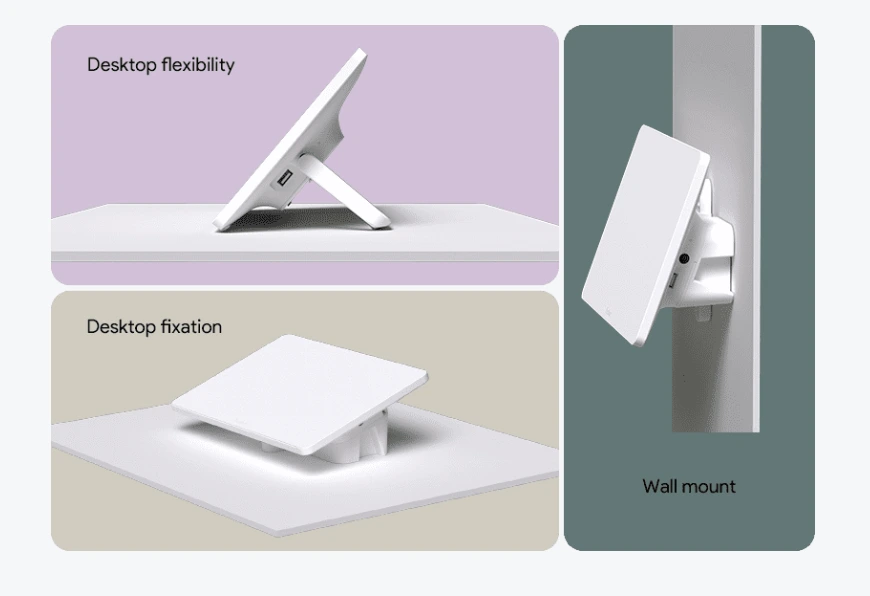 Desktop flexibility

Desktop fixation

Wall mount