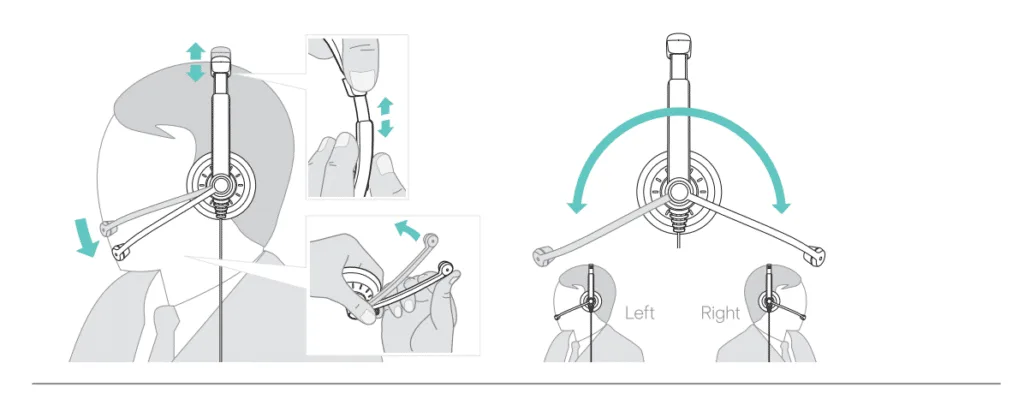 Left

Right