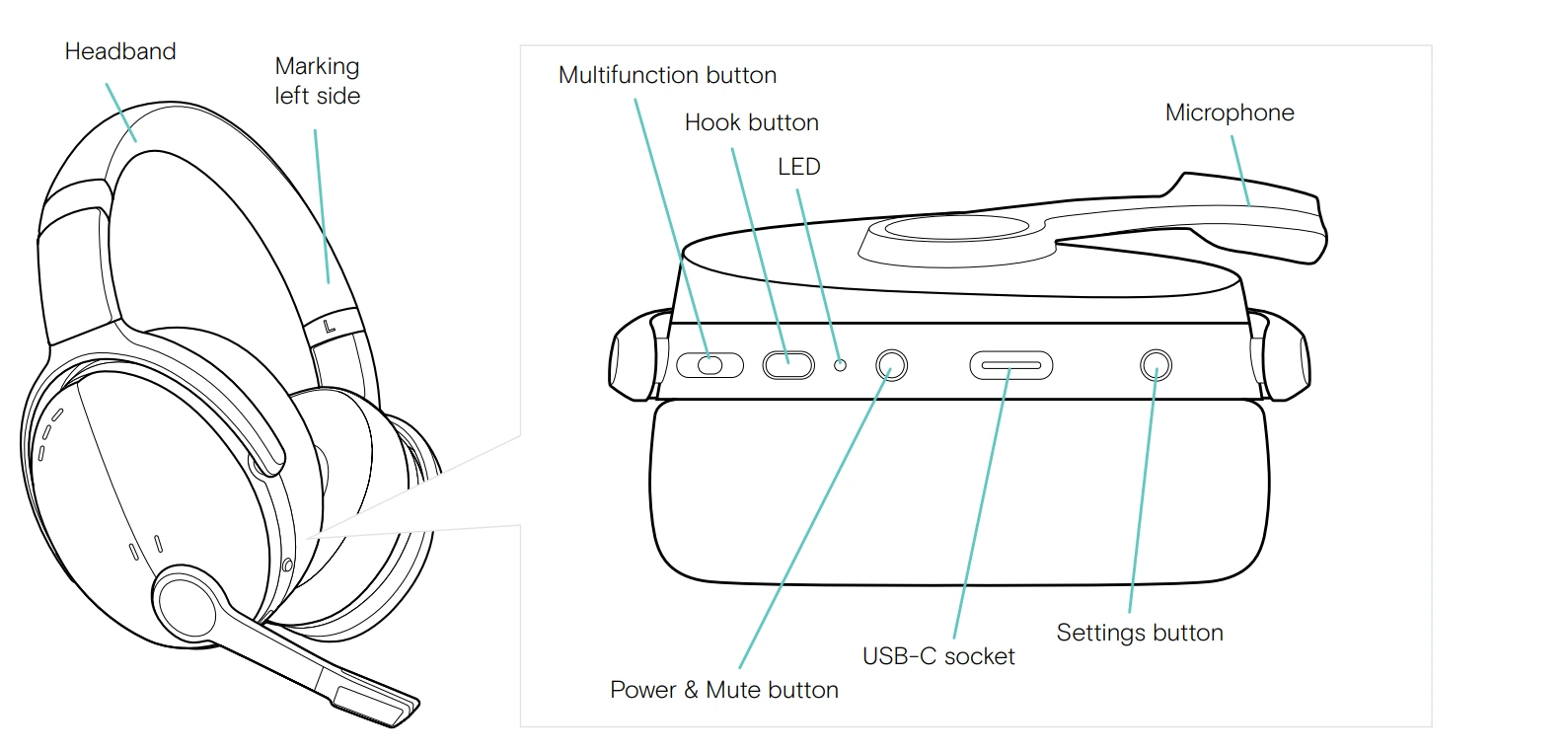 Headband

Marking left side

L

Multifunction button

Hook button

LED

Microphone

Power & Mute button

USB-C socket

Settings button