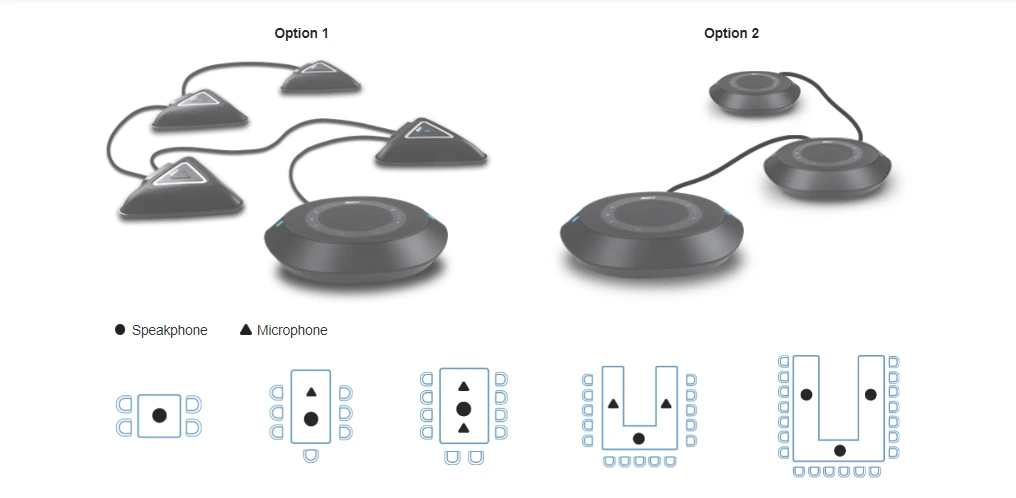 Option 1

Option 2

● Speakphone ▲ Microphone