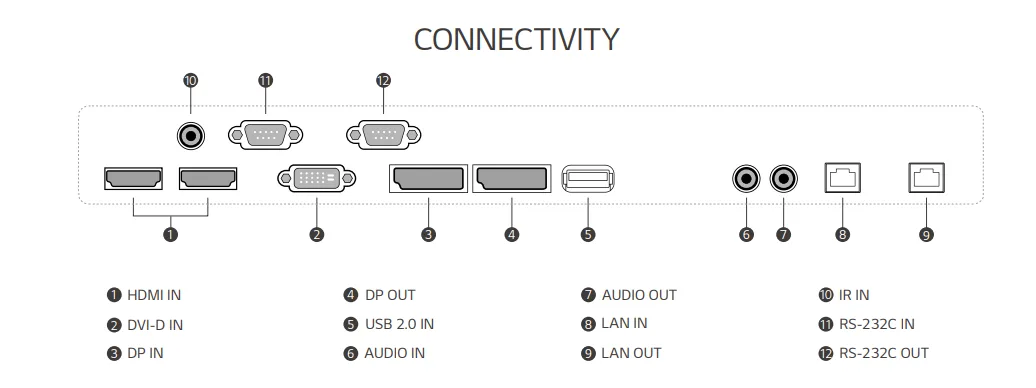 CONNECTIVITY

10 11 12

1 2 3 4 5 6 7 8 9

1 HDMI IN
2 DVI-D IN
3 DP IN

4 DP OUT
5 USB 2.0 IN
6 AUDIO IN

7 AUDIO OUT
8 LAN IN
9 LAN OUT

10 IR IN
11 RS-232C IN
12 RS-232C OUT