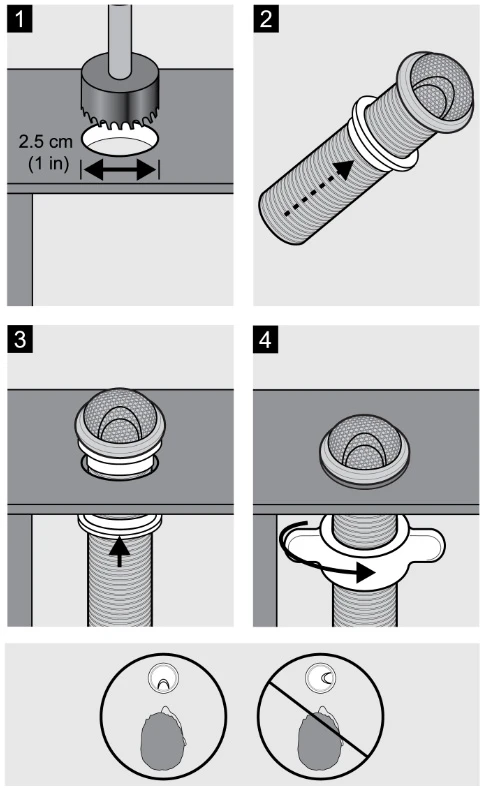 1

2.5 cm
(1 in)

2

3

4