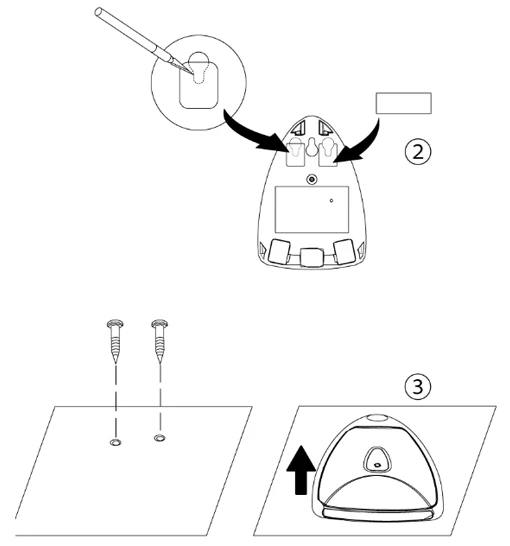 2

3