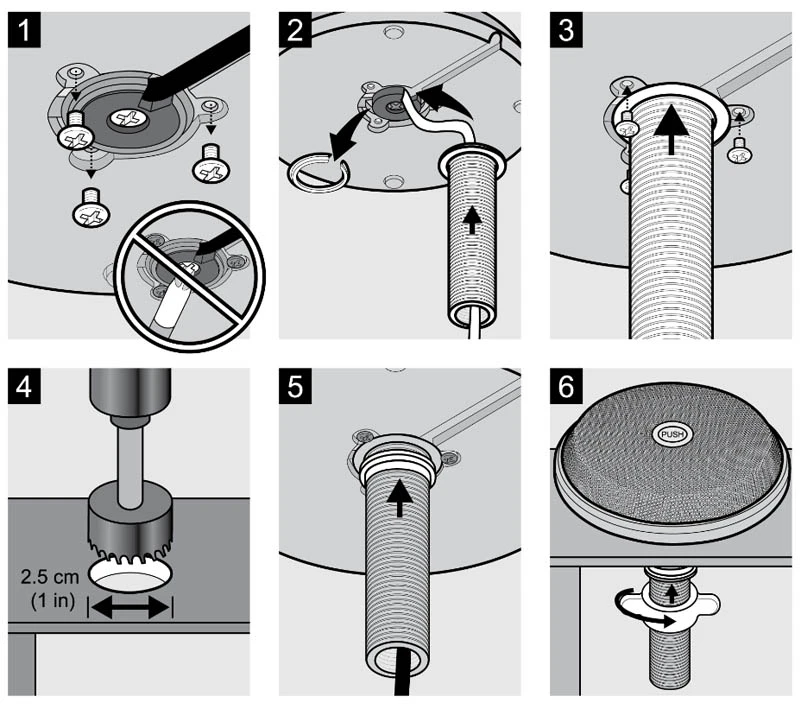 1

2

3

4

2.5 cm
(1 in)

5

6

PUSH