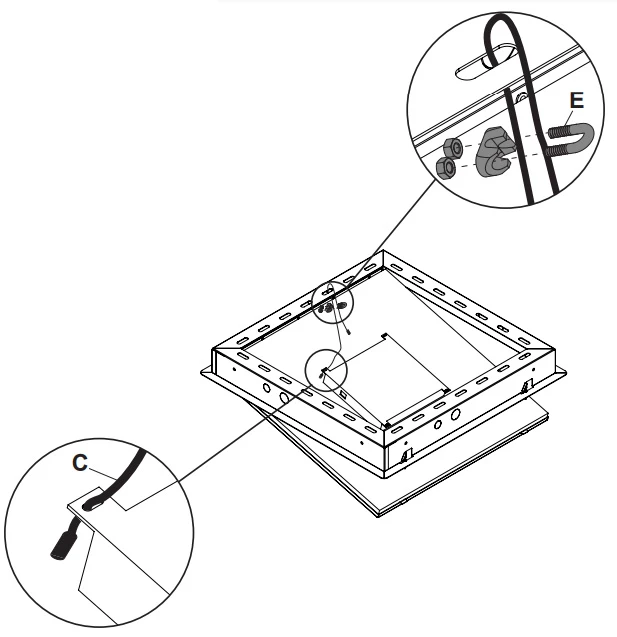 E

C