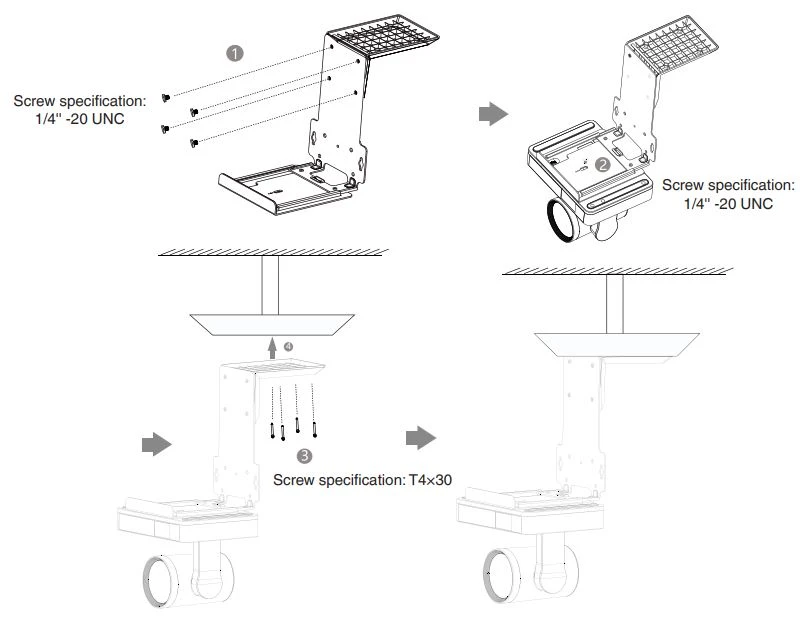 1

Screw specification: 1/4'' -20 UNC

2

Screw specification: 1/4'' -20 UNC

4

3

Screw specification: T4×30