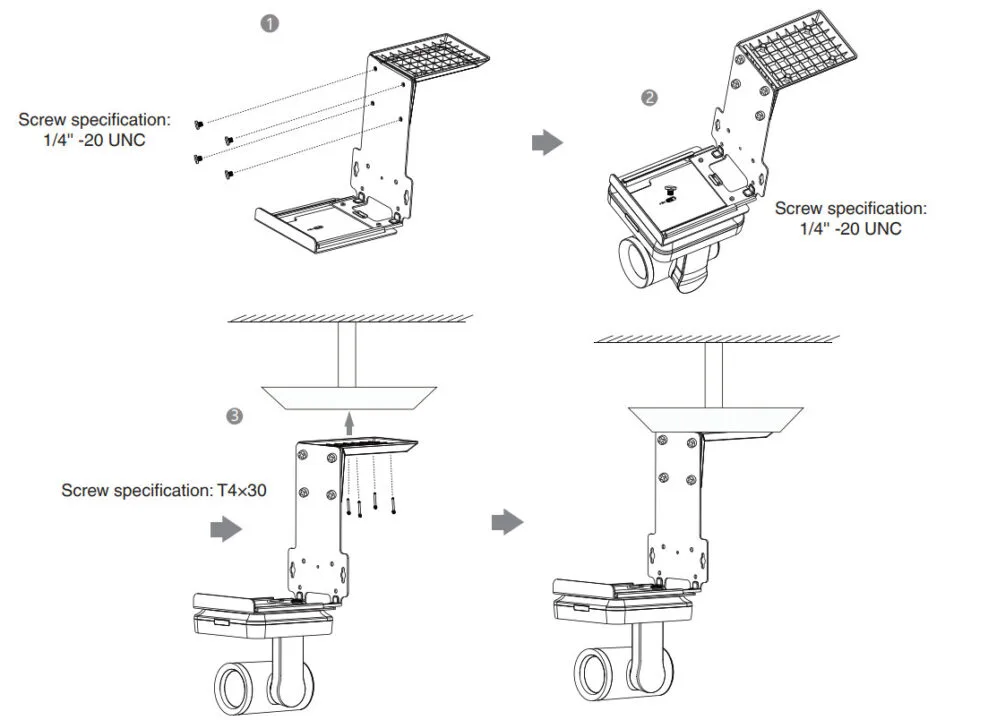 1

Screw specification:
1/4'' -20 UNC

2

Screw specification:
1/4'' -20 UNC

3

Screw specification: T4×30