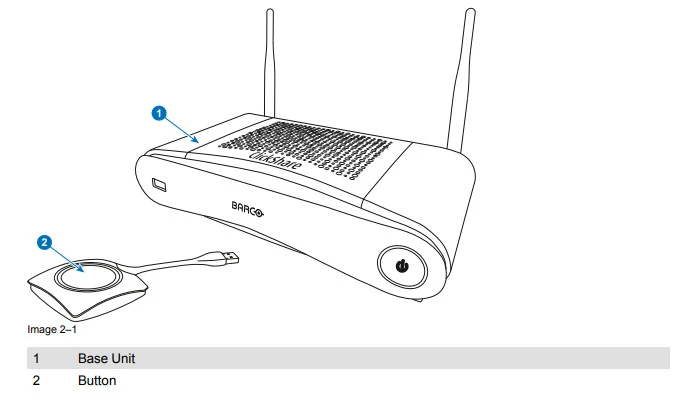 1

ClickShare

BARCO

2

Image 2–1

| 1 | Base Unit |
|---|---|
| 2 | Button |