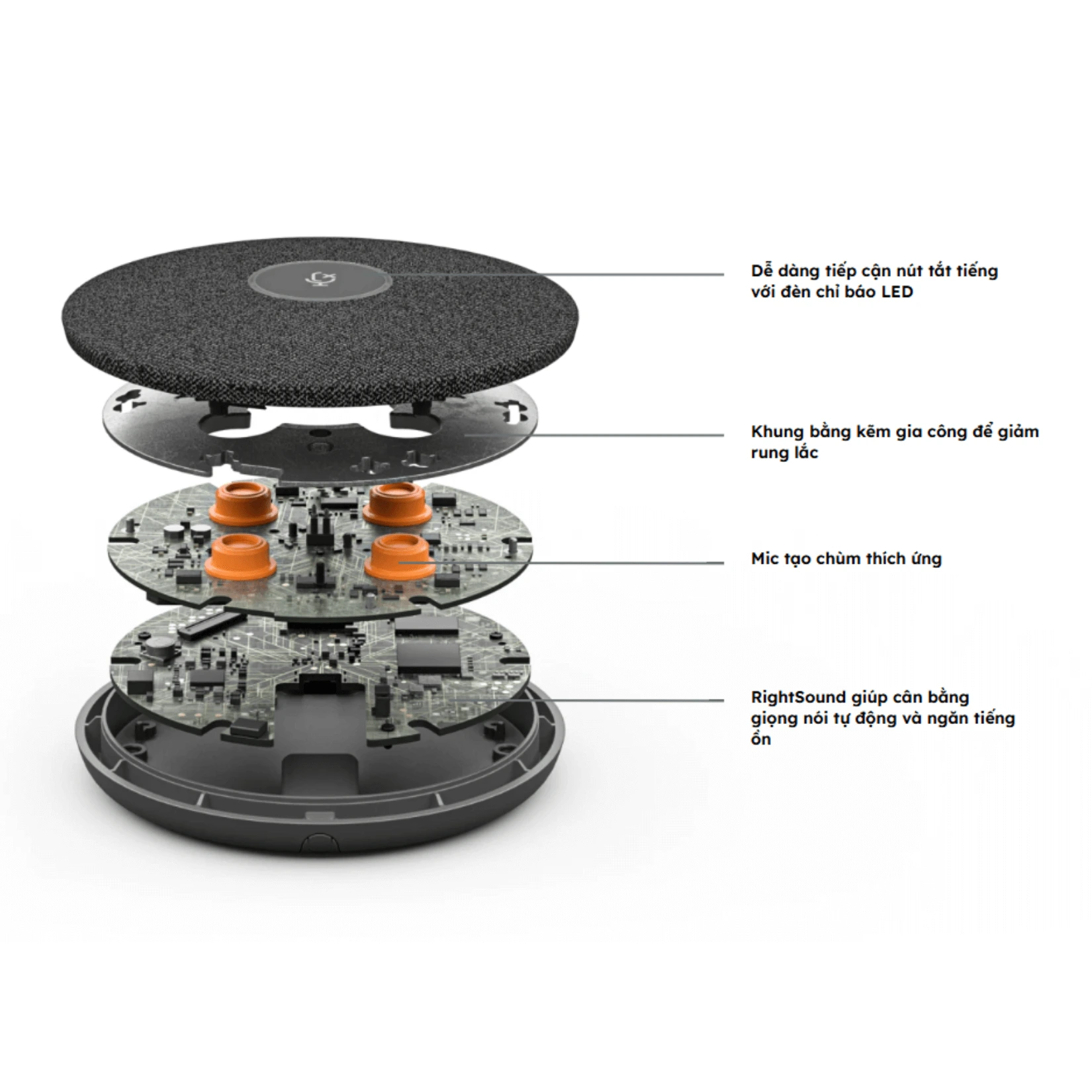 Dễ dàng tiếp cận nút tắt tiếng với đèn chỉ báo LED

Khung bằng kẽm gia công để giảm rung lắc

Mic tạo chùm thích ứng

RightSound giúp cân bằng giọng nói tự động và ngăn tiếng ồn