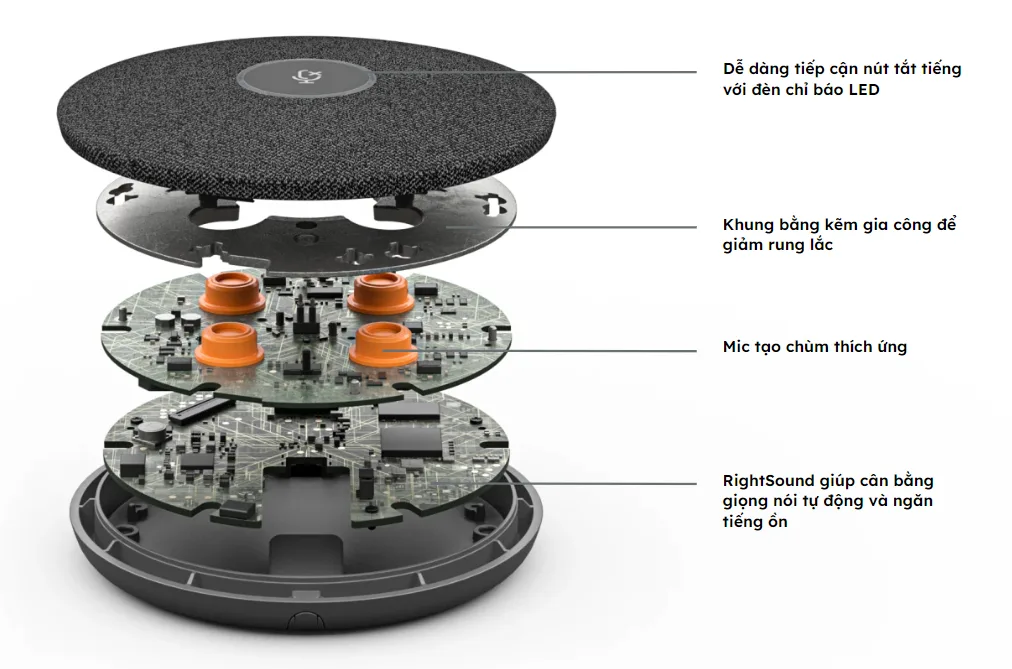 Dễ dàng tiếp cận nút tắt tiếng với đèn chỉ báo LED

Khung bằng kẽm gia công để giảm rung lắc

Mic tạo chùm thích ứng

RightSound giúp cân bằng giọng nói tự động và ngăn tiếng ồn