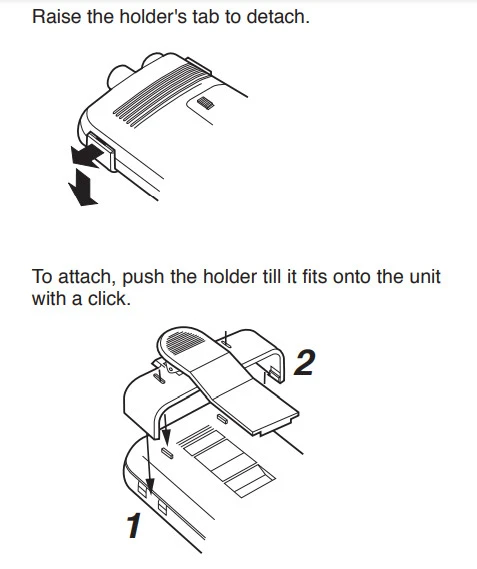 Raise the holder's tab to detach.

To attach, push the holder till it fits onto the unit with a click.

2

1