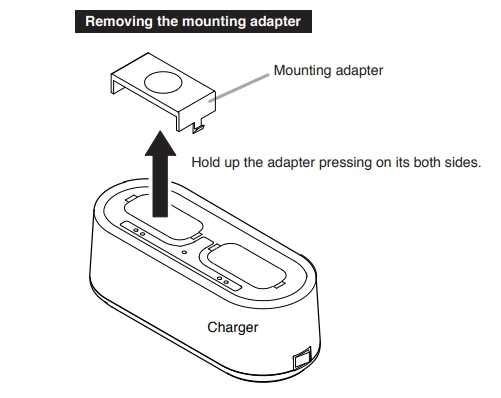 Removing the mounting adapter

Mounting adapter

Hold up the adapter pressing on its both sides.

Charger