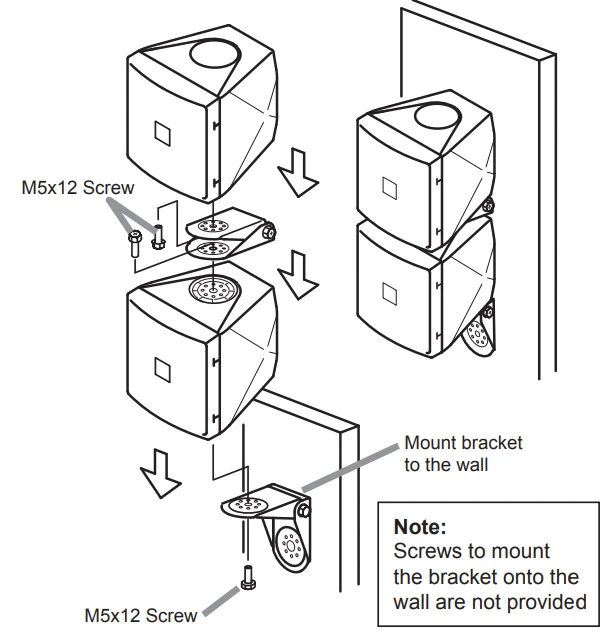 M5x12 Screw

Mount bracket to the wall

Note:
Screws to mount the bracket onto the wall are not provided

M5x12 Screw