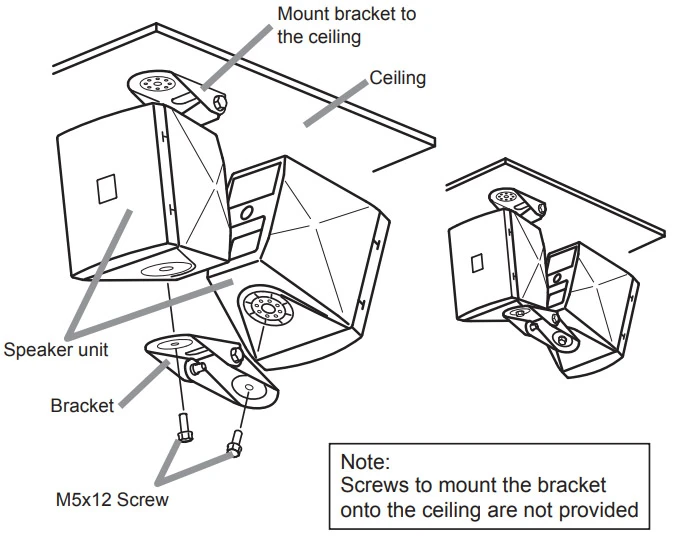 Mount bracket to the ceiling

Ceiling

Speaker unit

Bracket

M5x12 Screw

Note:
Screws to mount the bracket onto the ceiling are not provided