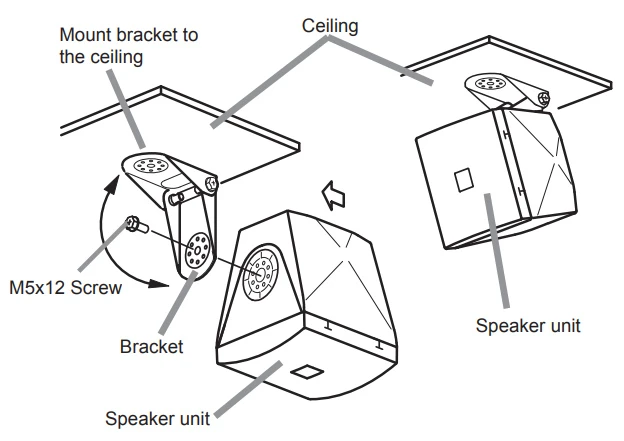 Mount bracket to the ceiling

Ceiling

M5x12 Screw

Bracket

Speaker unit

Speaker unit