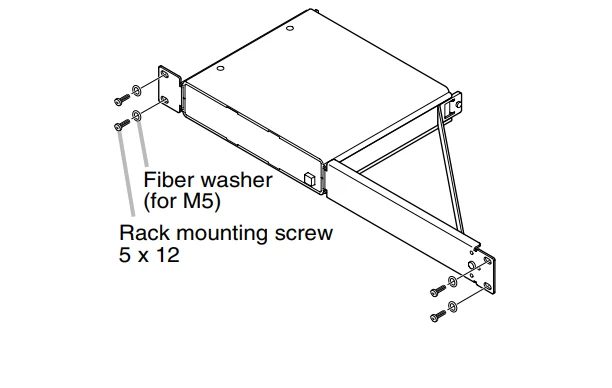 Fiber washer
(for M5)

Rack mounting screw
5 x 12