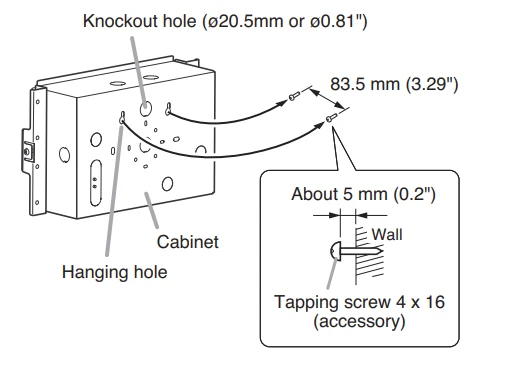 Knockout hole (ø20.5mm or ø0.81")

83.5 mm (3.29")

About 5 mm (0.2")

Wall

Cabinet

Hanging hole

Tapping screw 4 x 16 (accessory)