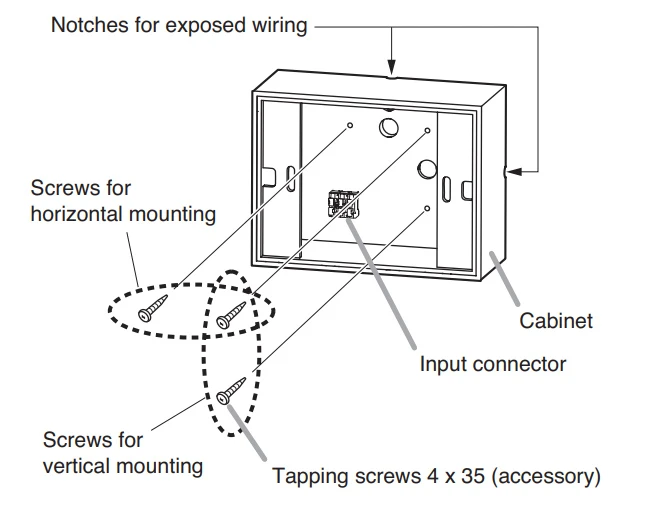 Notches for exposed wiring

Screws for horizontal mounting

Cabinet

Input connector

Screws for vertical mounting

Tapping screws 4 x 35 (accessory)