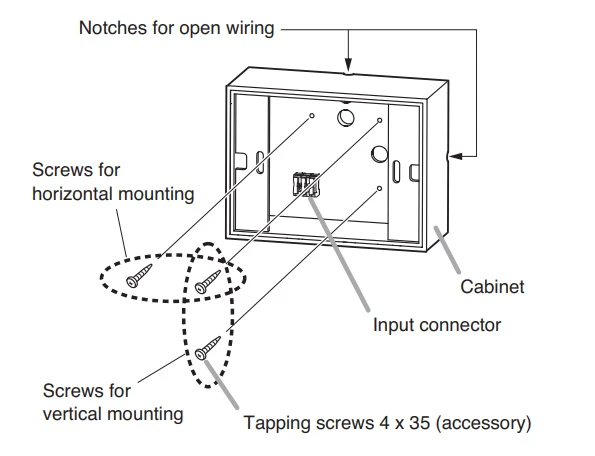 Notches for open wiring

Screws for horizontal mounting

Cabinet

Input connector

Screws for vertical mounting

Tapping screws 4 x 35 (accessory)