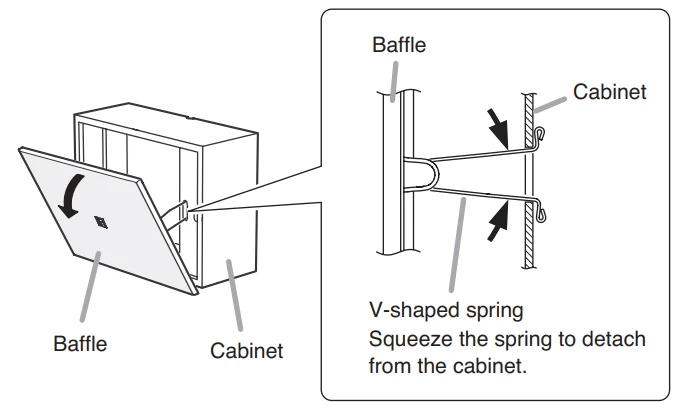 Baffle

Cabinet

Baffle

Cabinet

V-shaped spring
Squeeze the spring to detach from the cabinet.