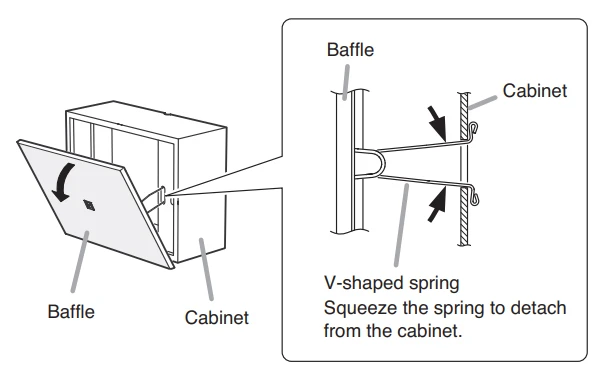 Baffle

Cabinet

Baffle

Cabinet

V-shaped spring
Squeeze the spring to detach from the cabinet.