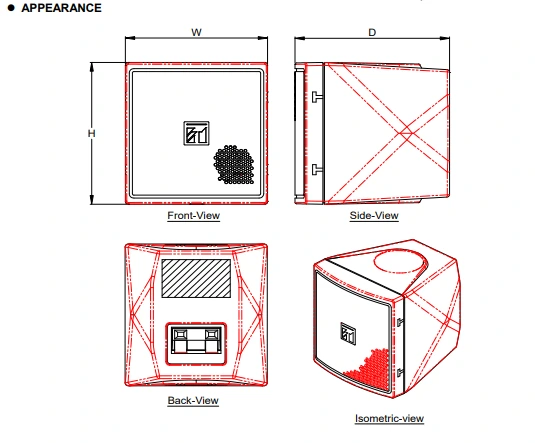 ● APPEARANCE

W

D

H

Front-View

Side-View

Back-View

Isometric-view