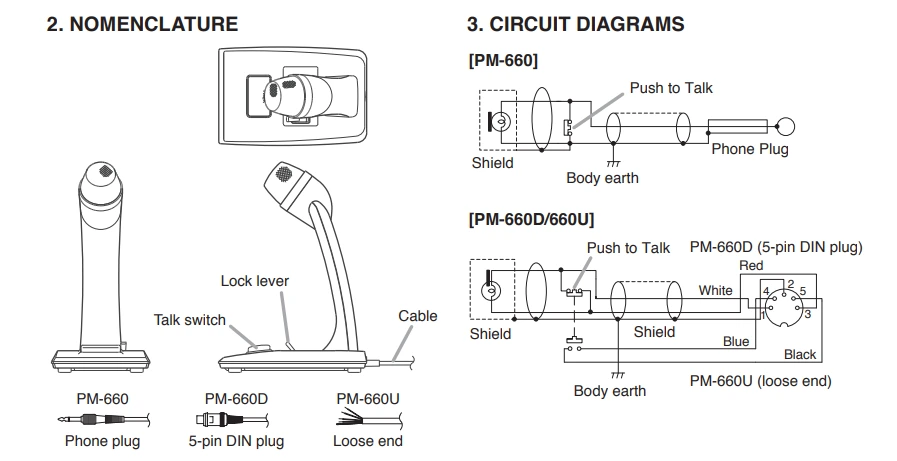 2. NOMENCLATURE

Lock lever

Talk switch

Cable

PM-660
Phone plug

PM-660D
5-pin DIN plug

PM-660U
Loose end

3. CIRCUIT DIAGRAMS

[PM-660]

Push to Talk

Shield

Body earth

Phone Plug

[PM-660D/660U]

Push to Talk

PM-660D (5-pin DIN plug)

Red

White

4 2 5
1 3

Shield

Shield

Blue

Black

Body earth

PM-660U (loose end)