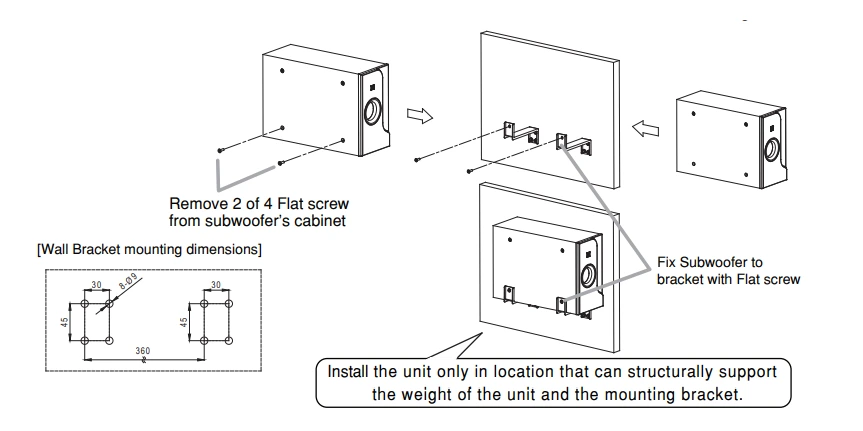 Remove 2 of 4 Flat screw from subwoofer's cabinet

[Wall Bracket mounting dimensions]

30

8-Ø9

30

45

45

360

Fix Subwoofer to bracket with Flat screw

Install the unit only in location that can structurally support the weight of the unit and the mounting bracket.