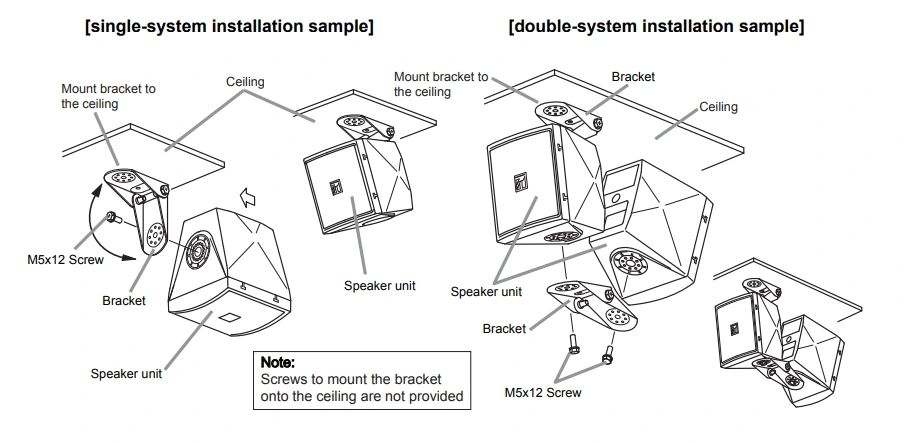 [single-system installation sample]

Mount bracket to the ceiling

Ceiling

M5x12 Screw

Bracket

Speaker unit

Speaker unit

Note:
Screws to mount the bracket onto the ceiling are not provided

[double-system installation sample]

Mount bracket to the ceiling

Bracket

Ceiling

Speaker unit

Bracket

M5x12 Screw