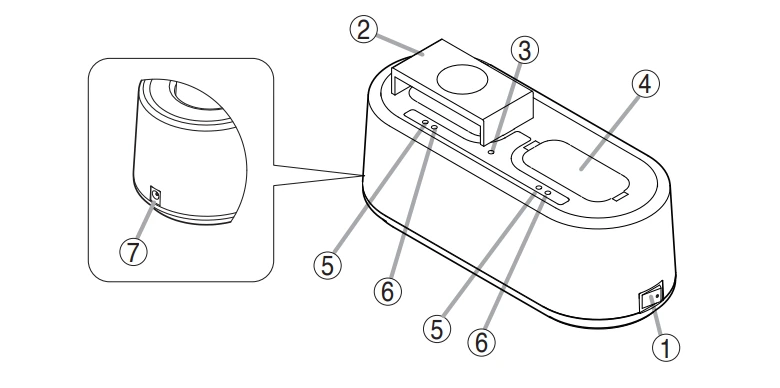 ② ③ ④ ⑦ ⑤ ⑥ ⑤ ⑥ ①