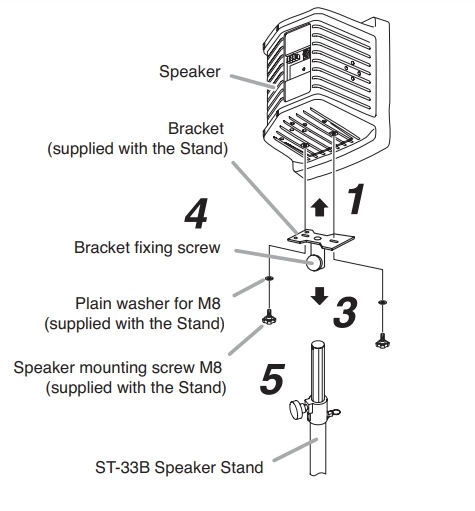 Speaker

Bracket
(supplied with the Stand)

1

4

Bracket fixing screw

Plain washer for M8
(supplied with the Stand)

3

Speaker mounting screw M8
(supplied with the Stand)

5

ST-33B Speaker Stand