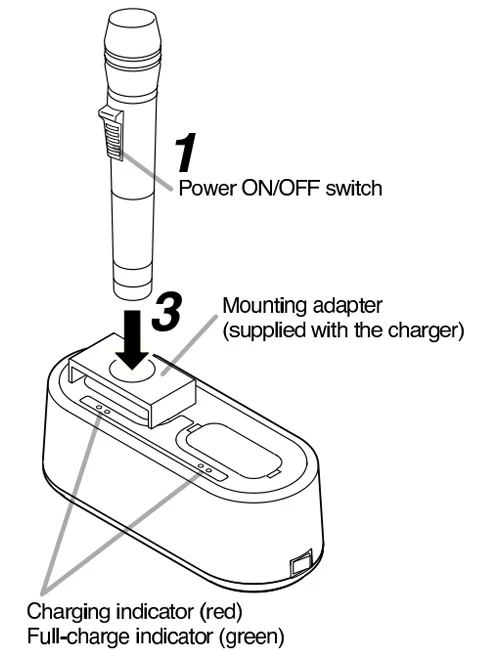 1
Power ON/OFF switch

3
Mounting adapter
(supplied with the charger)

Charging indicator (red)
Full-charge indicator (green)