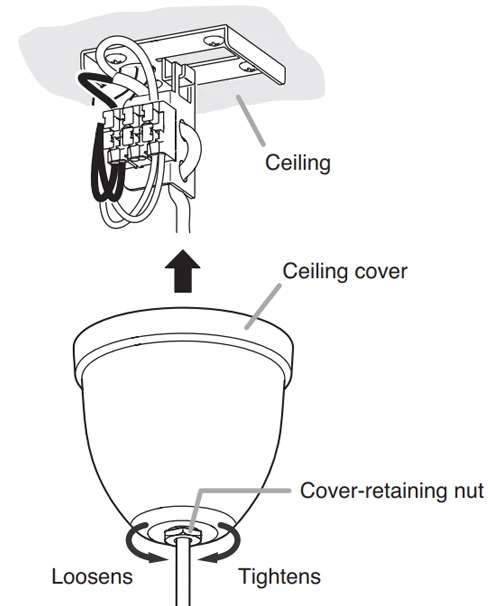 Ceiling

Ceiling cover

Cover-retaining nut

Loosens

Tightens