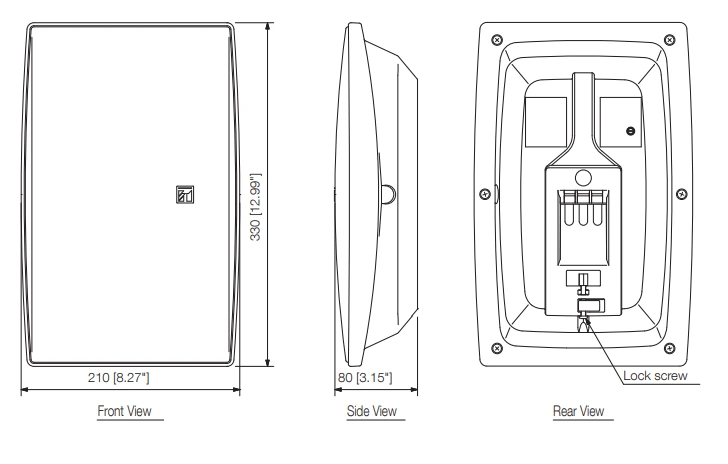 330 [12.99"]

210 [8.27"]

Front View

80 [3.15"]

Side View

Lock screw

Rear View