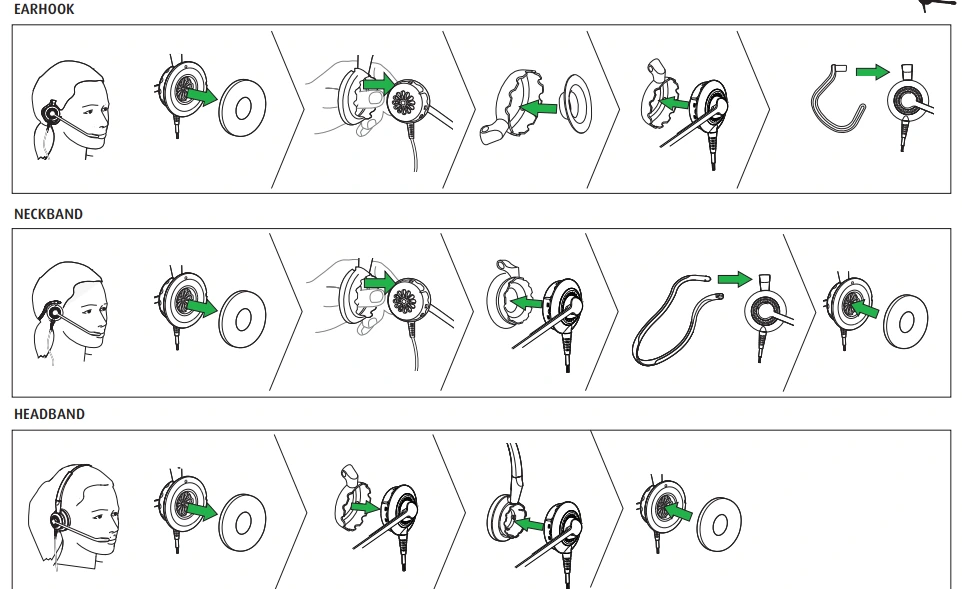 EARHOOK

NECKBAND

HEADBAND