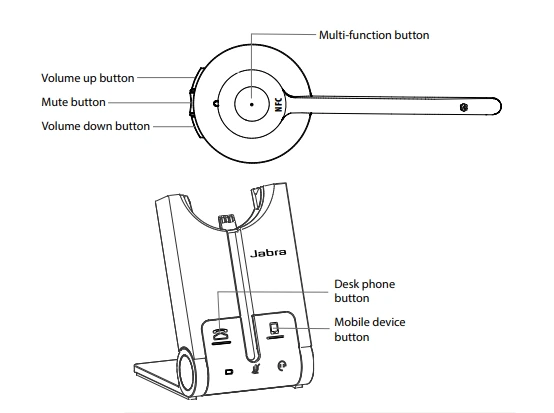 Multi-function button

Volume up button

Mute button

Volume down button

NFC

Jabra

Desk phone button

Mobile device button