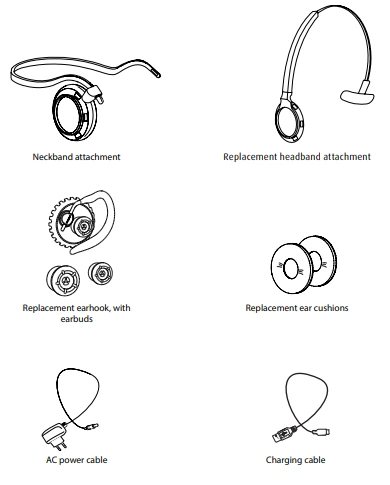 Neckband attachment

Replacement headband attachment

Replacement earhook, with earbuds

Replacement ear cushions

AC power cable

Charging cable