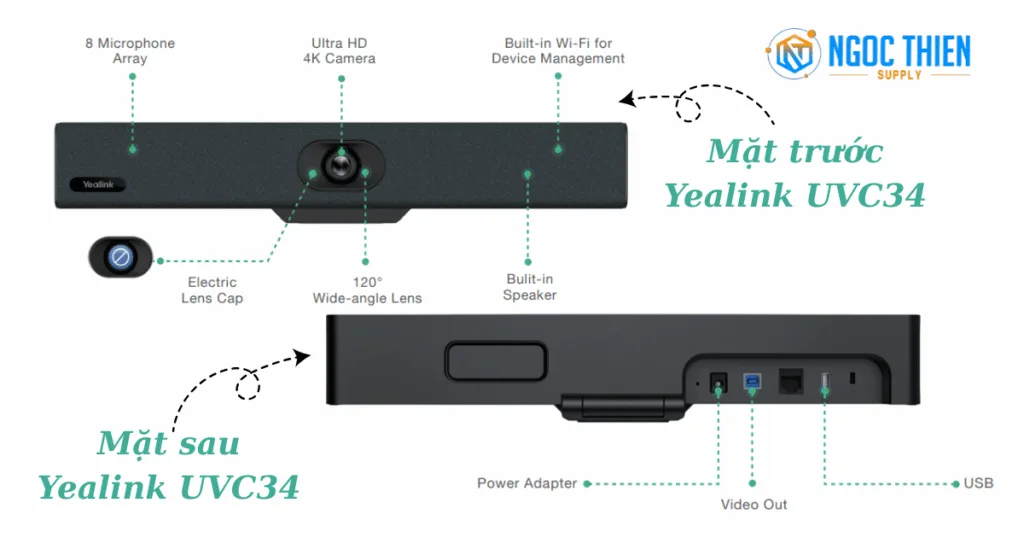 8 Microphone Array

Ultra HD 4K Camera

Built-in Wi-Fi for Device Management

NGOC THIEN SUPPLY

Mặt trước Yealink UVC34

Yealink

Electric Lens Cap

120° Wide-angle Lens

Bulit-in Speaker

Mặt sau Yealink UVC34

Power Adapter

Video Out

USB